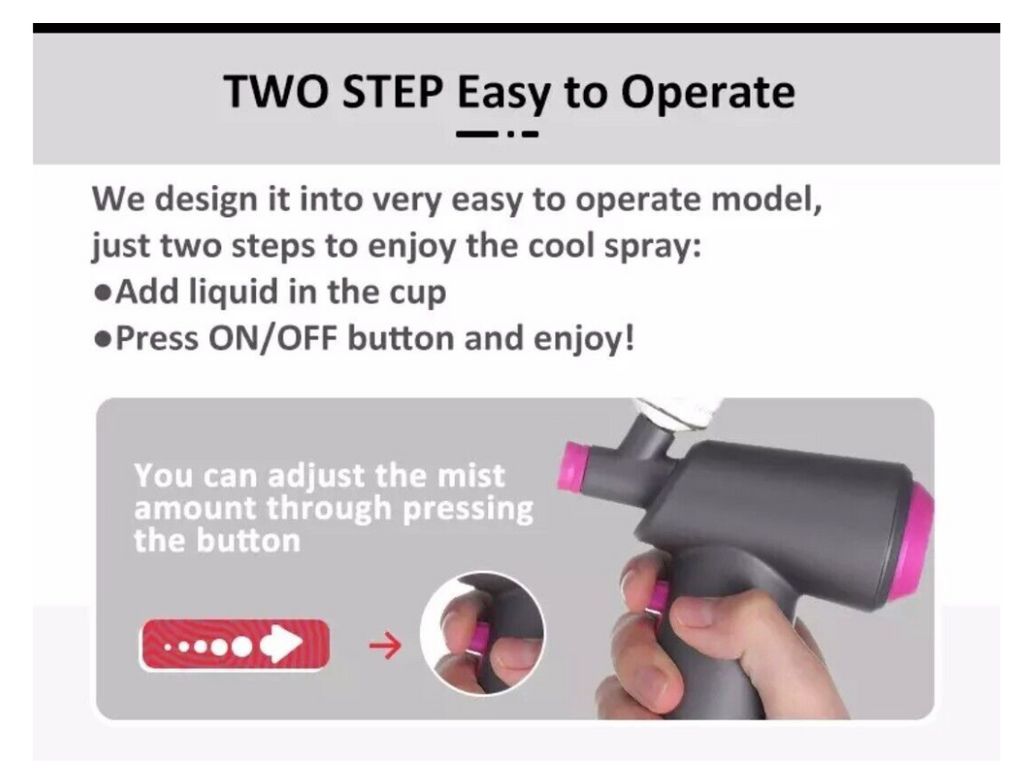 TWO STEP Easy to Operate

We design it into very easy to operate model, just two steps to enjoy the cool spray:
●Add liquid in the cup
●Press ON/OFF button and enjoy!

You can adjust the mist amount through pressing the button